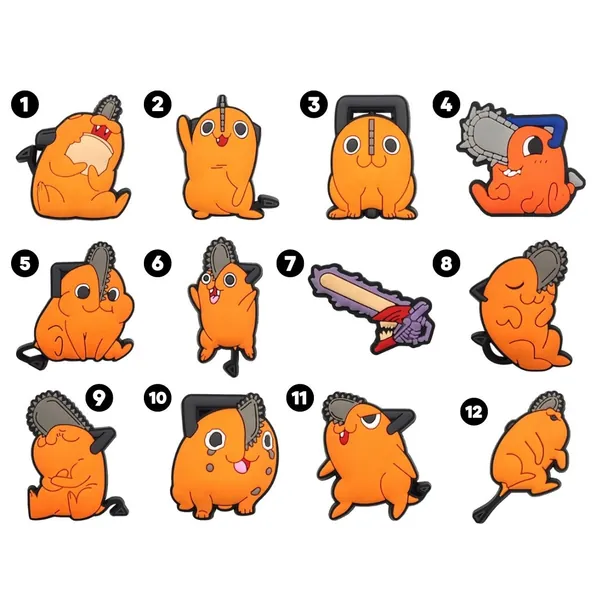 1
2
3
4
5
6
7
8
9
10
11
12