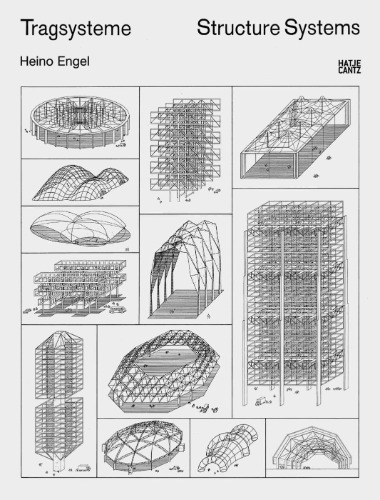 Tragsysteme

Structure Systems

Heino Engel

HATJE
CANTZ