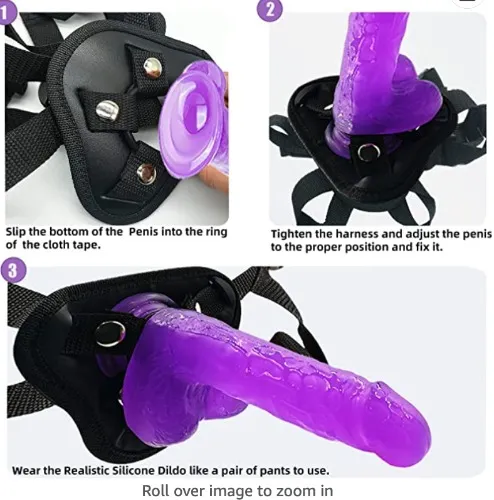 1

Slip the bottom of the Penis into the ring of the cloth tape.

2

Tighten the harness and adjust the penis to the proper position and fix it.

3

Wear the Realistic Silicone Dildo like a pair of pants to use.

Roll over image to zoom in