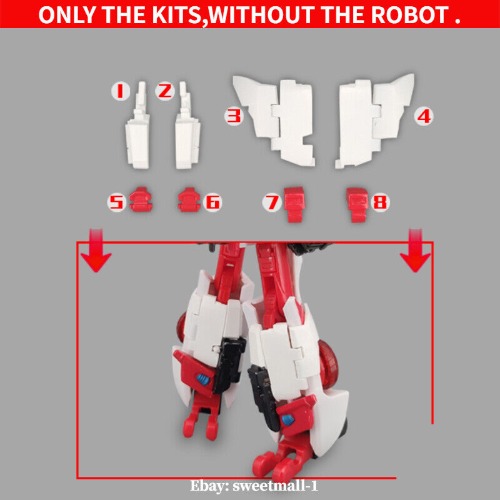 ONLY THE KITS,WITHOUT THE ROBOT .

1 2 3 4

5 6 7 8

Ebay: sweetmall-1