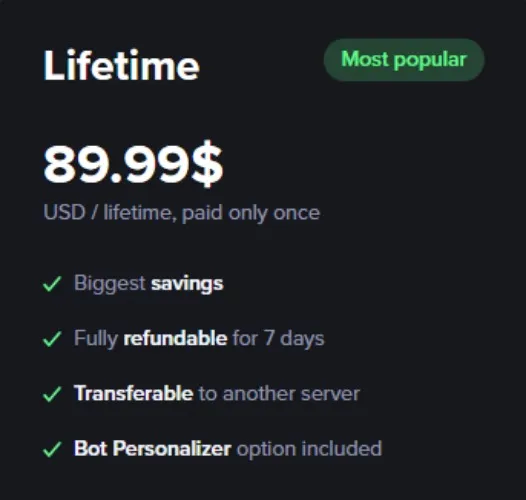 Lifetime

Most popular

89.99$

USD / lifetime, paid only once

✓ Biggest savings

✓ Fully refundable for 7 days

✓ Transferable to another server

✓ Bot Personalizer option included